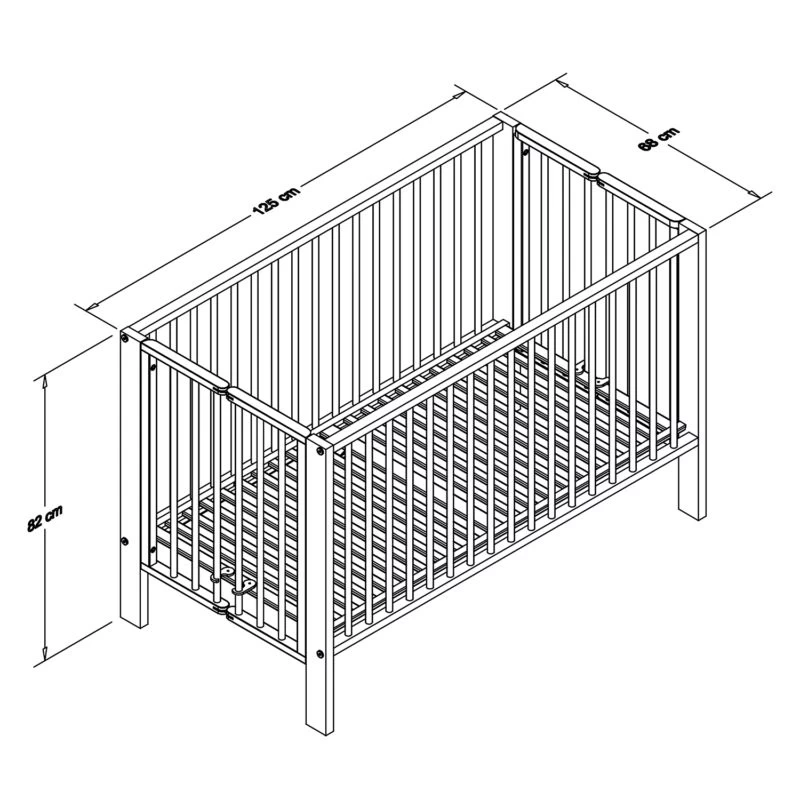 125 cm
68 cm
82 cm